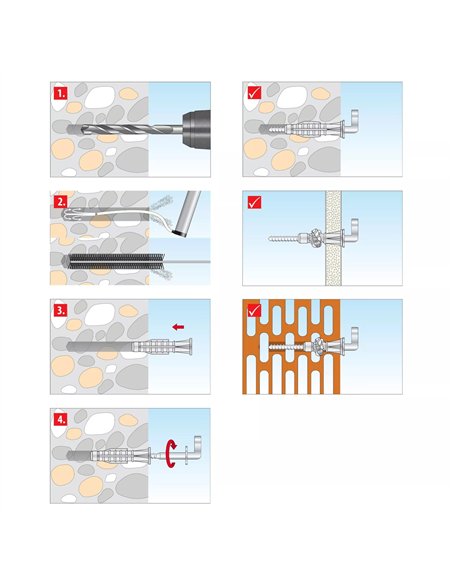 1.

2.

3.

4.