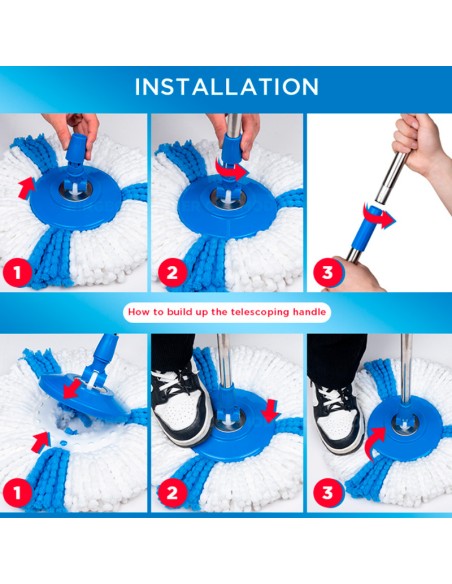 INSTALLATION

1

2

3

How to build up the telescoping handle

1

2

3