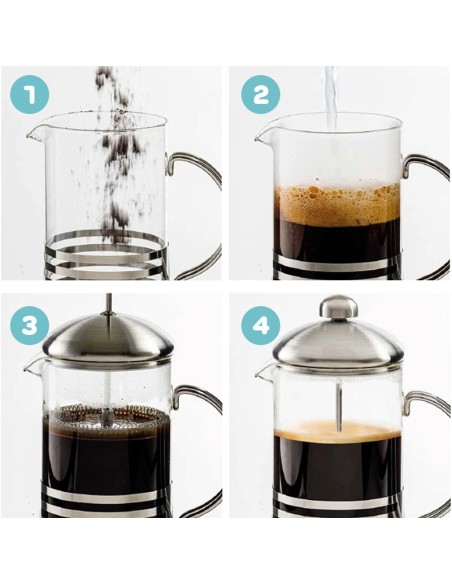 1

2

3

4