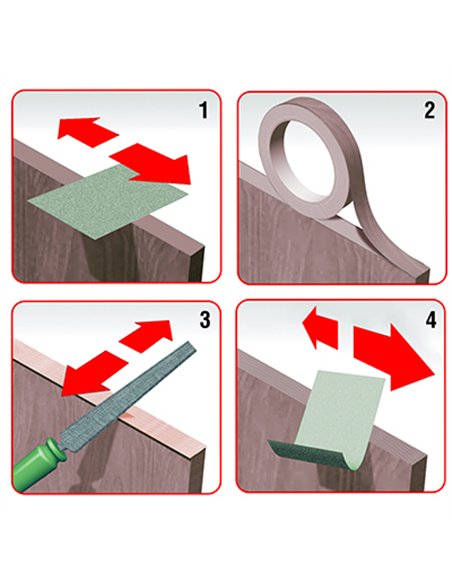 1

2

3

4