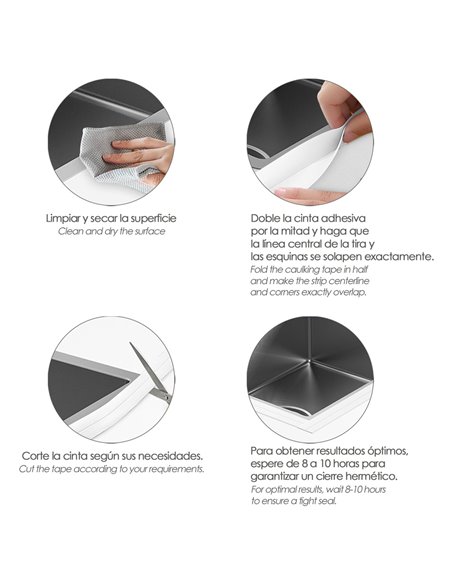 Limpiar y secar la superficie
Clean and dry the surface

Doble la cinta adhesiva por la mitad y haga que la línea central de la tira y las esquinas se solapen exactamente.
Fold the caulking tape in half and make the strip centerline and corners exactly overlap.

Corte la cinta según sus necesidades.
Cut the tape according to your requirements.

Para obtener resultados óptimos, espere de 8 a 10 horas para garantizar un cierre hermético.
For optimal results, wait 8-10 hours to ensure a tight seal.