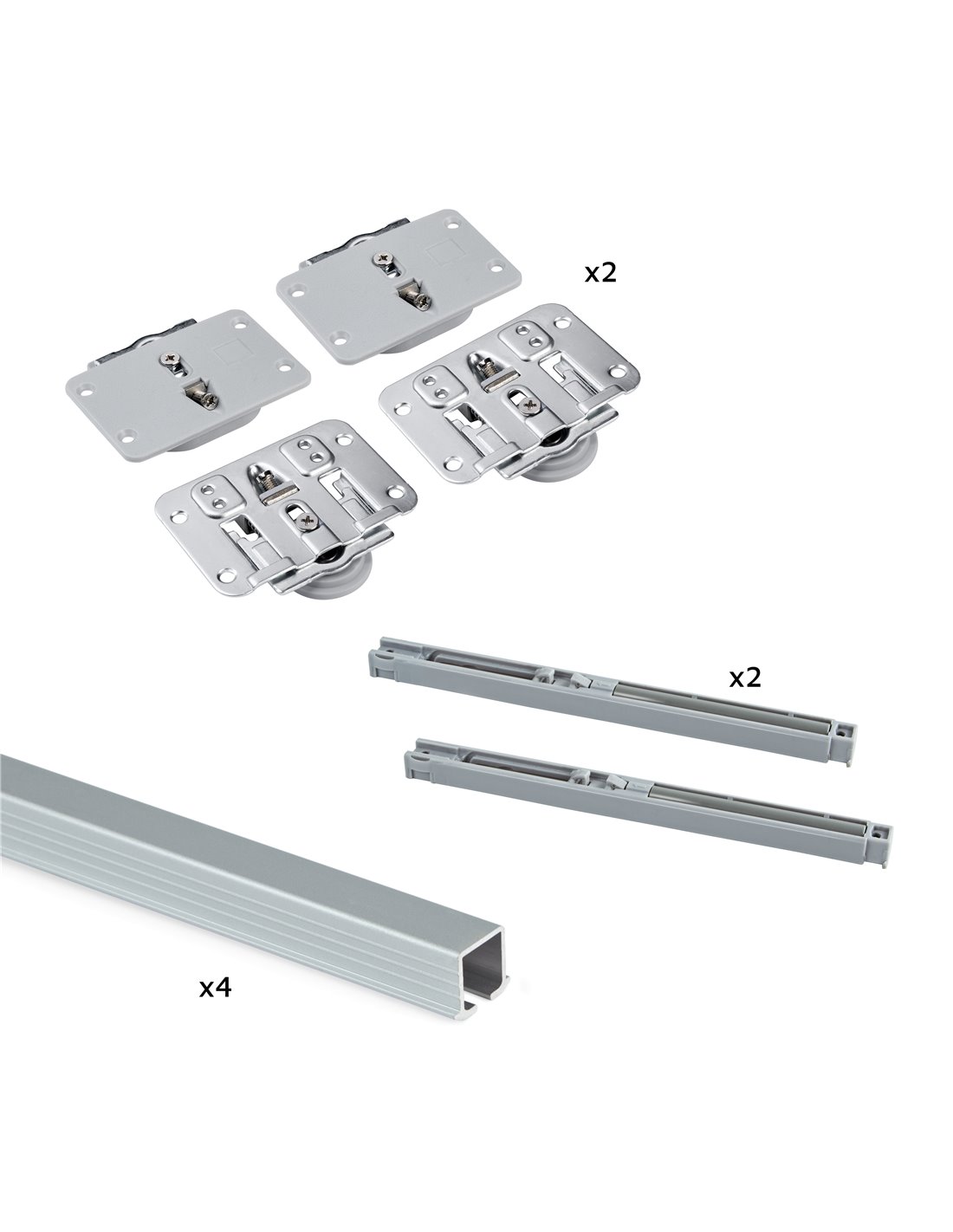 x2

x2

x4