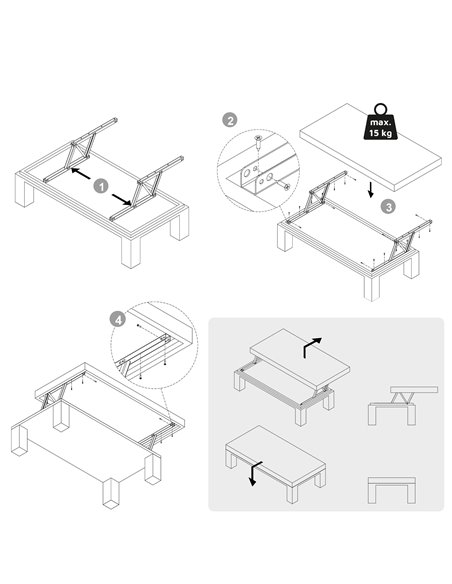 1

2

max.
15 kg

3

4