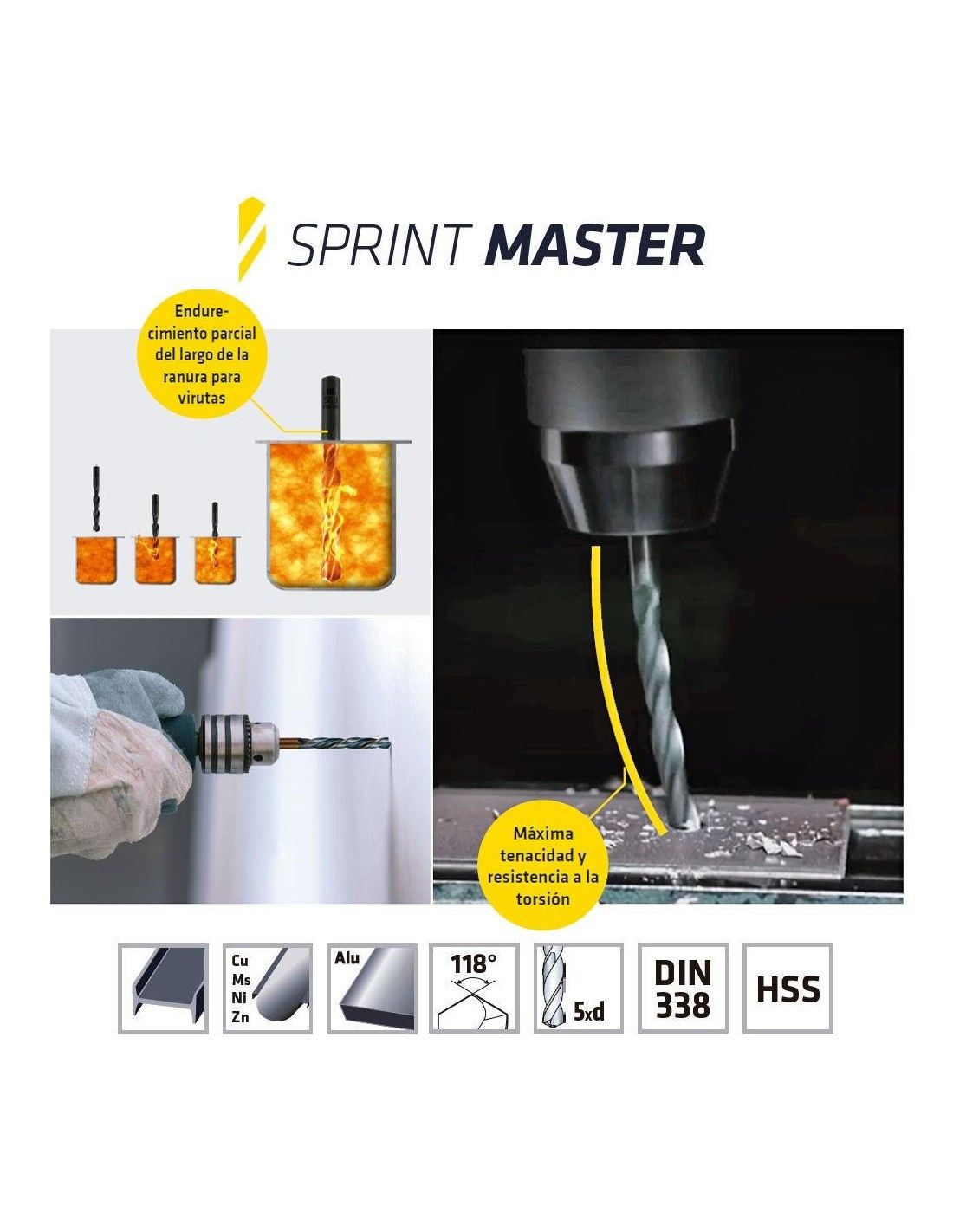 SPRINT MASTER

Endurecimiento parcial del largo de la ranura para virutas

Máxima tenacidad y resistencia a la torsión

Cu
Ms
Ni
Zn

Alu

118°

5xd

DIN
338

HSS