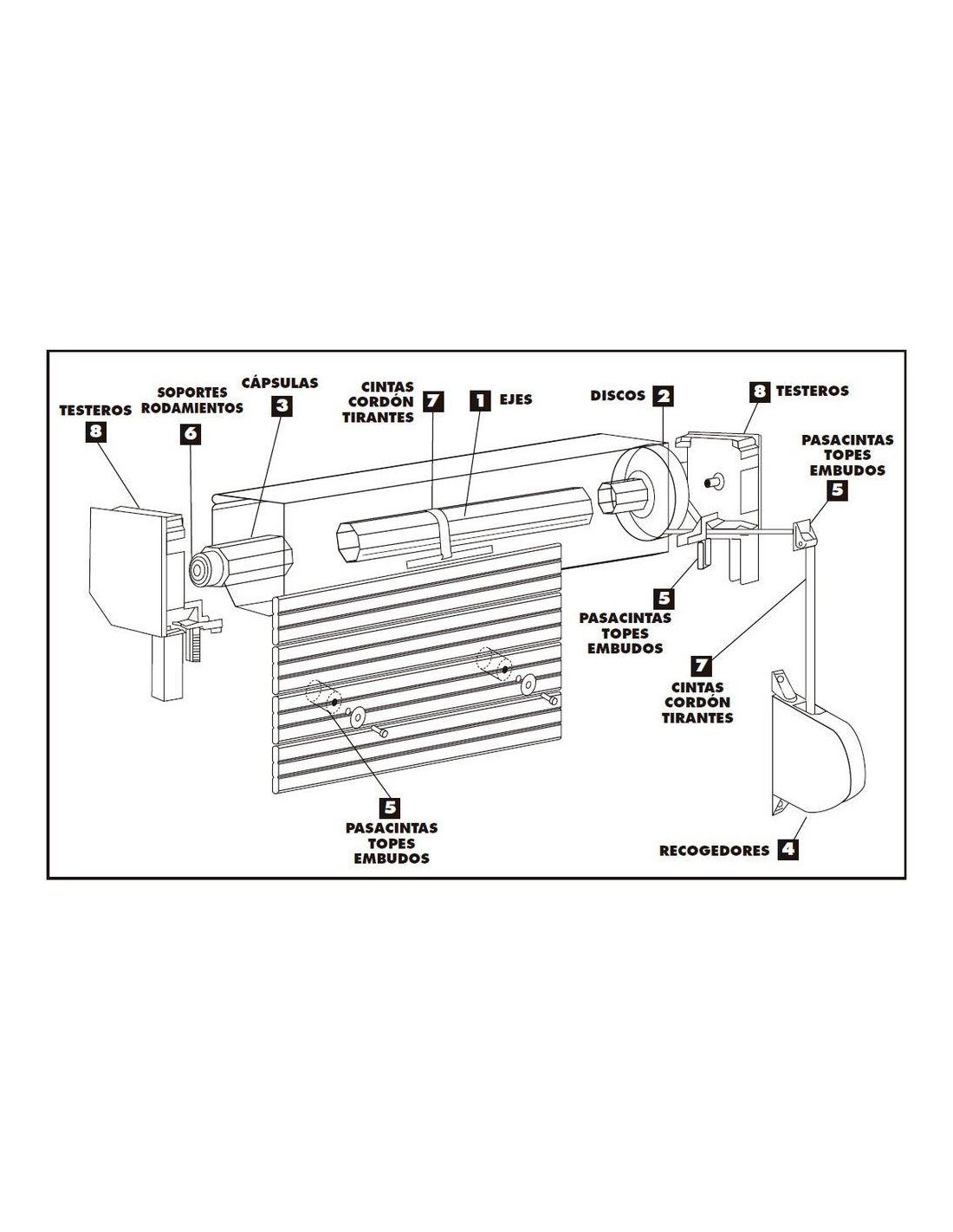 TESTEROS
8

SOPORTES
RODAMIENTOS
6

CÁPSULAS
3

CINTAS
CORDÓN
TIRANTES
7

1 EJES

DISCOS 2

8 TESTEROS

PASACINTAS
TOPES
EMBUDOS
5

5
PASACINTAS
TOPES
EMBUDOS

7
CINTAS
CORDÓN
TIRANTES

5
PASACINTAS
TOPES
EMBUDOS

RECOGEDORES 4