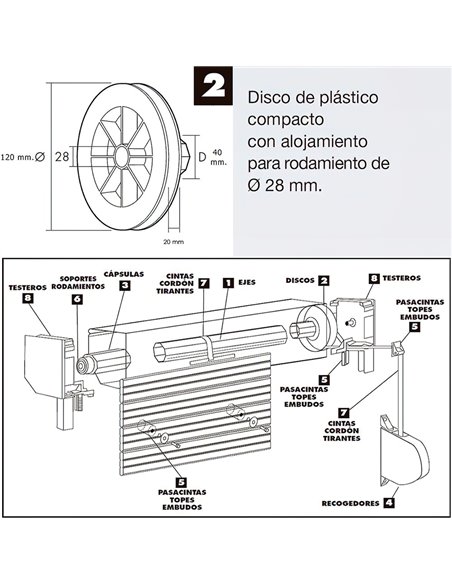 120 mm. Ø 28

D 40 mm.

20 mm

2

Disco de plástico compacto con alojamiento para rodamiento de Ø 28 mm.

TESTEROS 8

SOPORTES RODAMIENTOS 6

CÁPSULAS 3

CINTAS CORDÓN TIRANTES 7

1 EJES

DISCOS 2

8 TESTEROS

PASACINTAS TOPES EMBUDOS 5

5 PASACINTAS TOPES EMBUDOS

7 CINTAS CORDÓN TIRANTES

5 PASACINTAS TOPES EMBUDOS

RECOGEDORES 4