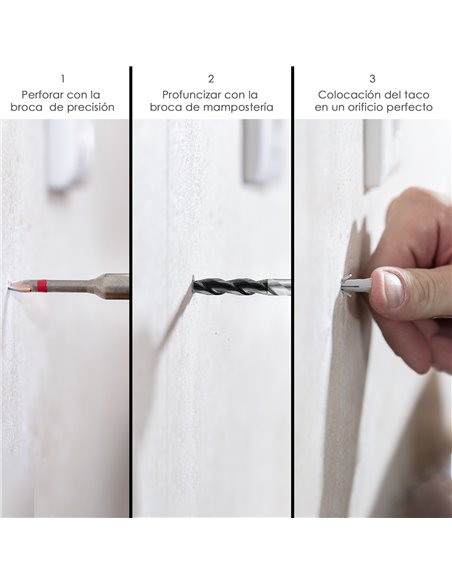 1
Perforar con la broca  de precisión

2
Profuncizar con la broca de mampostería

3
Colocación del taco en un orificio perfecto