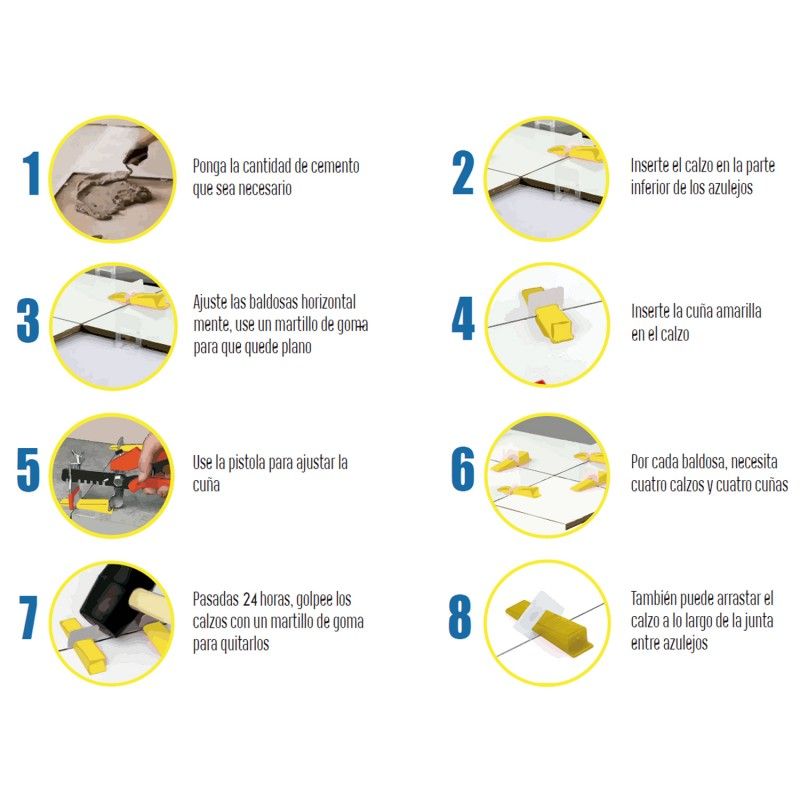 1
Ponga la cantidad de cemento que sea necesario

2
Inserte el calzo en la parte inferior de los azulejos

3
Ajuste las baldosas horizontal mente, use un martillo de goma para que quede plano

4
Inserte la cuña amarilla en el calzo

5
Use la pistola para ajustar la cuña

6
Por cada baldosa, necesita cuatro calzos y cuatro cuñas

7
Pasadas 24 horas, golpee los calzos con un martillo de goma para quitarlos

8
También puede arrastar el calzo a lo largo de la junta entre azulejos